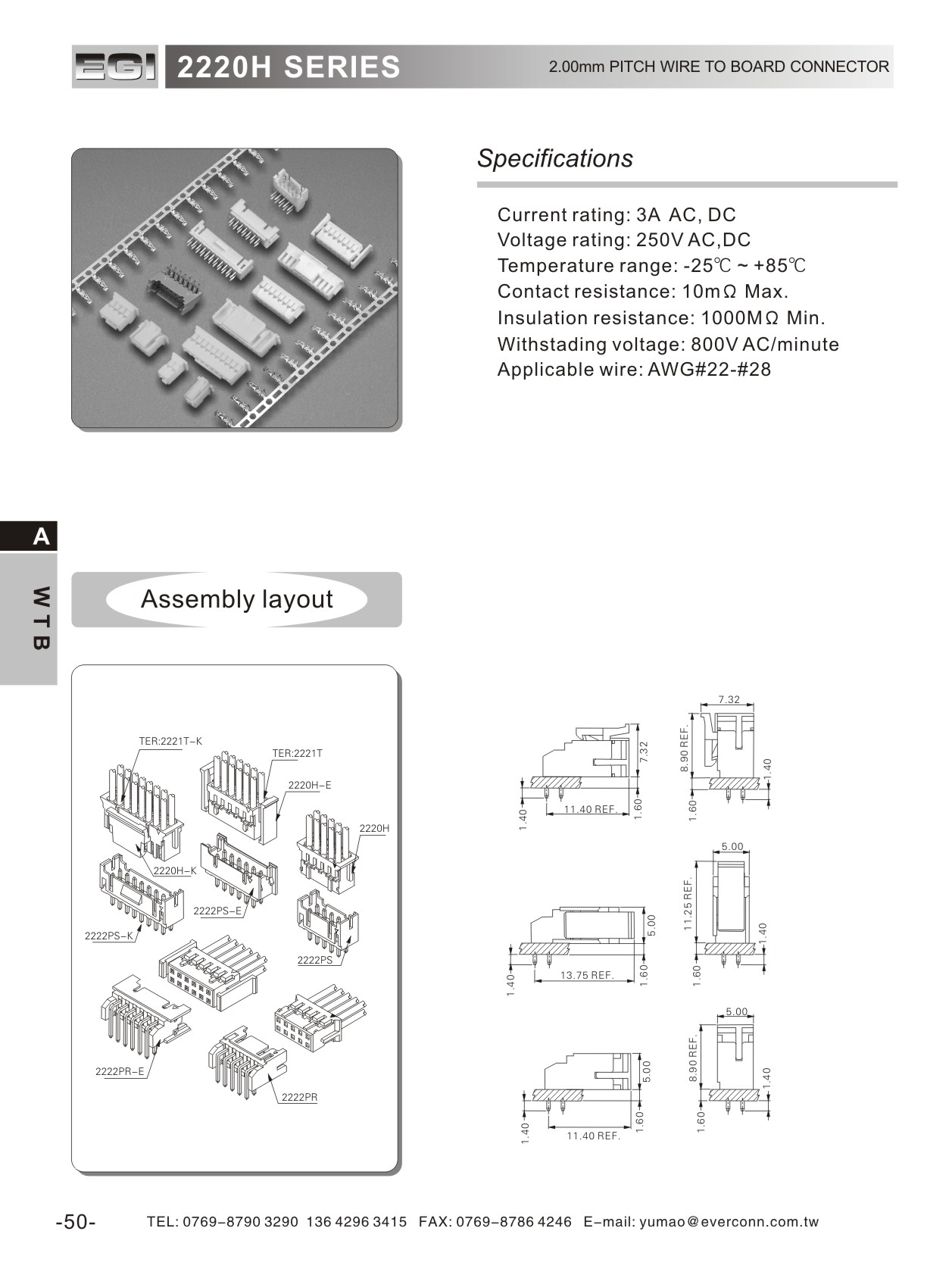 EGI 2220H SERIES

2.00mm PITCH WIRE TO BOARD CONNECTOR

Specifications

Current rating: 3A AC, DC
Voltage rating: 250V AC,DC
Temperature range: -25℃ ~ +85℃
Contact resistance: 10mΩ Max.
Insulation resistance: 1000MΩ Min.
Withstading voltage: 800V AC/minute
Applicable wire: AWG#22-#28

A

WTB

Assembly layout

TER:2221T-K
TER:2221T
2220H-E
2220H
2220H-K
2222PS-E
2222PS-K
2222PS
2222PR-E
2222PR

7.32
1.40
11.40 REF.
1.60
7.32
8.90 REF.
1.40
1.60

5.00
1.40
13.75 REF.
1.60
5.00
11.25 REF.
1.40
1.60

5.00
1.40
11.40 REF.
1.60
5.00
8.90 REF.
1.40
1.60

-50-

TEL: 0769-8790 3290 136 4296 3415 FAX: 0769-8786 4246 E-mail: yumao@everconn.com.tw