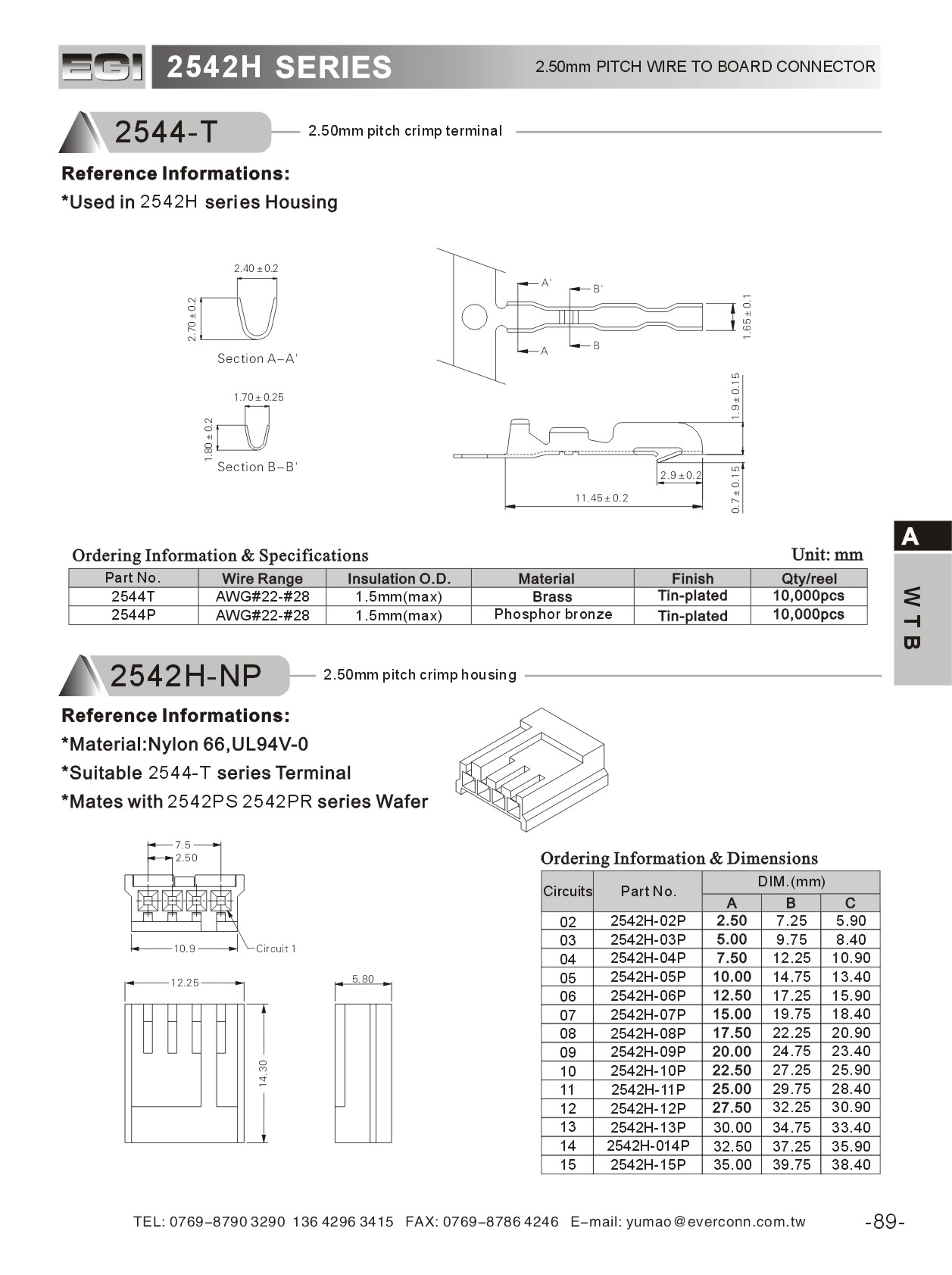 EGI 2542H SERIES 2.50mm PITCH WIRE TO BOARD CONNECTOR

2544-T 2.50mm pitch crimp terminal

Reference Informations:
*Used in 2542H series Housing

2.40±0.2
2.70±0.2
Section A–A'
1.70±0.25
1.80±0.2
Section B–B'
A' B' A B
1.65±0.1
1.9±0.15
2.9±0.2
11.45±0.2
0.7±0.15

Ordering Information & Specifications Unit: mm

| Part No. | Wire Range | Insulation O.D. | Material | Finish | Qty/reel |
|---|---|---|---|---|---|
| 2544T | AWG#22-#28 | 1.5mm(max) | Brass | Tin-plated | 10,000pcs |
| 2544P | AWG#22-#28 | 1.5mm(max) | Phosphor bronze | Tin-plated | 10,000pcs |

A
WTB

2542H-NP 2.50mm pitch crimp housing

Reference Informations:
*Material:Nylon 66,UL94V-0
*Suitable 2544-T series Terminal
*Mates with 2542PS 2542PR series Wafer

7.5
2.50
10.9
Circuit 1
12.25
14.30
5.80

Ordering Information & Dimensions

| Circuits | Part No. | DIM.(mm) A | B | C |
|---|---|---|---|---|
| 02 | 2542H-02P | 2.50 | 7.25 | 5.90 |
| 03 | 2542H-03P | 5.00 | 9.75 | 8.40 |
| 04 | 2542H-04P | 7.50 | 12.25 | 10.90 |
| 05 | 2542H-05P | 10.00 | 14.75 | 13.40 |
| 06 | 2542H-06P | 12.50 | 17.25 | 15.90 |
| 07 | 2542H-07P | 15.00 | 19.75 | 18.40 |
| 08 | 2542H-08P | 17.50 | 22.25 | 20.90 |
| 09 | 2542H-09P | 20.00 | 24.75 | 23.40 |
| 10 | 2542H-10P | 22.50 | 27.25 | 25.90 |
| 11 | 2542H-11P | 25.00 | 29.75 | 28.40 |
| 12 | 2542H-12P | 27.50 | 32.25 | 30.90 |
| 13 | 2542H-13P | 30.00 | 34.75 | 33.40 |
| 14 | 2542H-014P | 32.50 | 37.25 | 35.90 |
| 15 | 2542H-15P | 35.00 | 39.75 | 38.40 |

TEL: 0769–8790 3290 136 4296 3415 FAX: 0769–8786 4246 E–mail: yumao@everconn.com.tw -89-