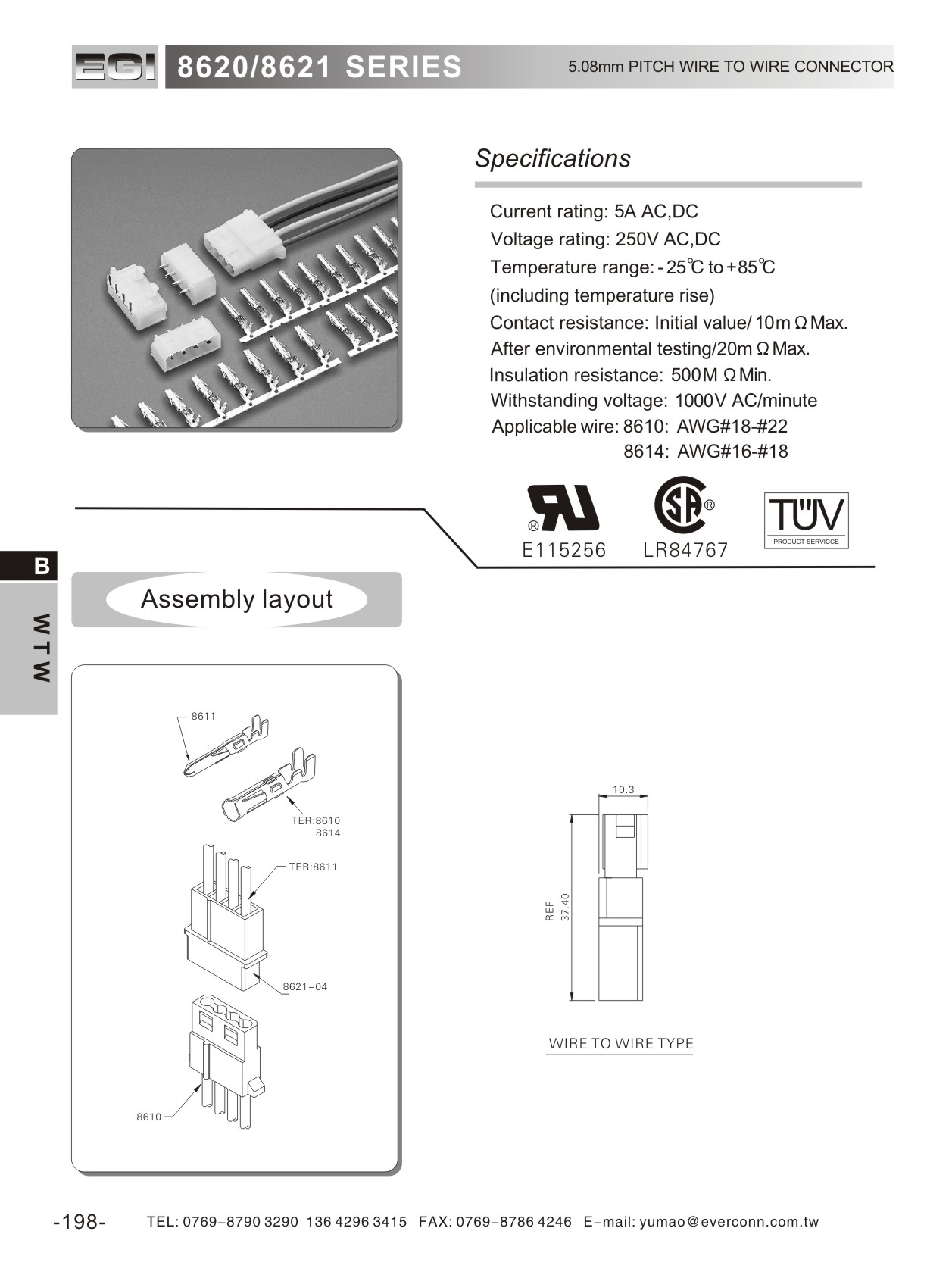 EGI 8620/8621 SERIES 5.08mm PITCH WIRE TO WIRE CONNECTOR

Specifications

Current rating: 5A AC,DC
Voltage rating: 250V AC,DC
Temperature range: -25℃ to +85℃
(including temperature rise)
Contact resistance: Initial value/ 10m Ω Max.
After environmental testing/20m Ω Max.
Insulation resistance: 500M Ω Min.
Withstanding voltage: 1000V AC/minute
Applicable wire: 8610: AWG#18-#22
8614: AWG#16-#18

E115256 LR84767 TÜV PRODUCT SERVICCE

B

WTW

Assembly layout

8611
TER:8610
8614
TER:8611
8621-04
8610

10.3
REF
37.40

WIRE TO WIRE TYPE

-198- TEL: 0769-8790 3290 136 4296 3415 FAX: 0769-8786 4246 E-mail: yumao@everconn.com.tw